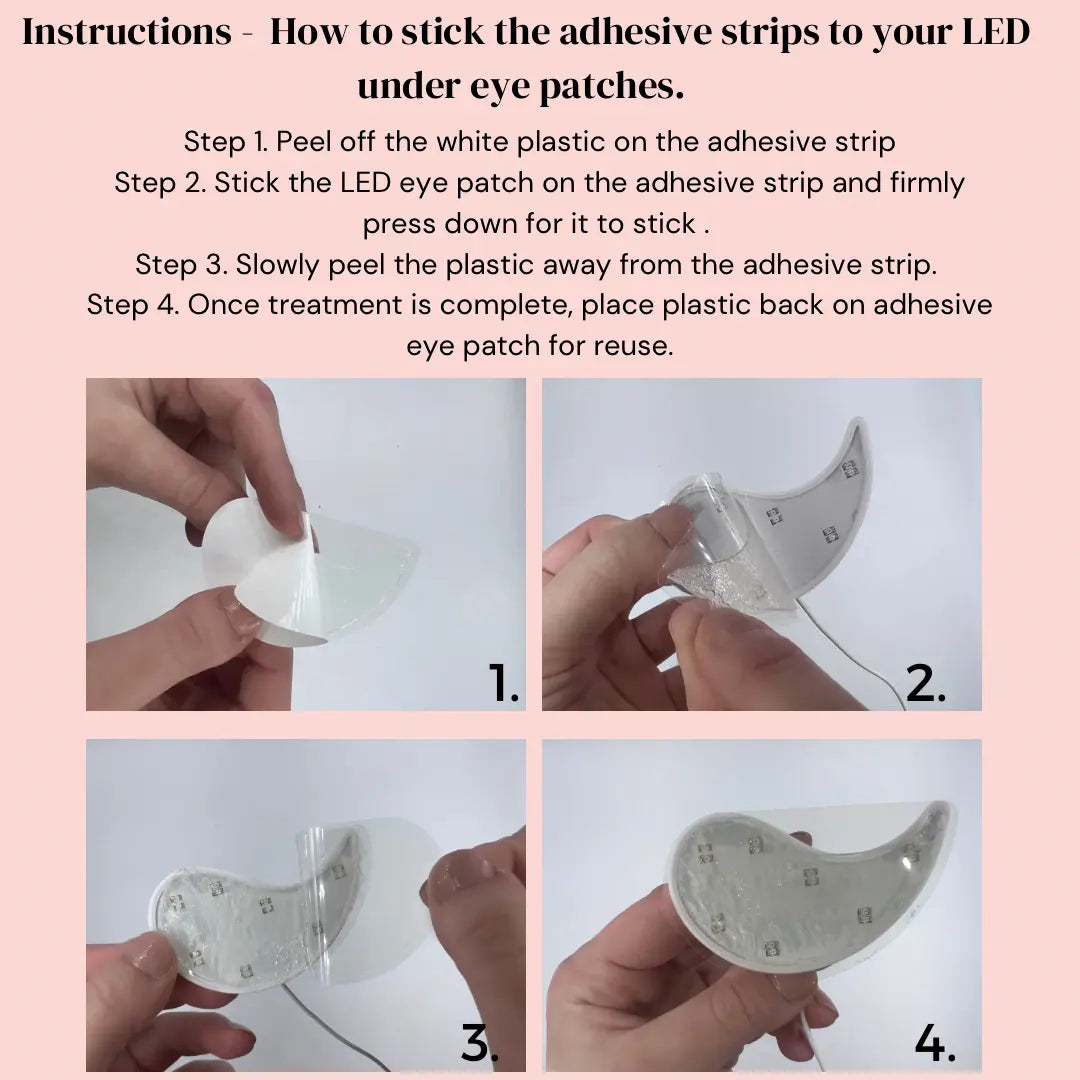 Instructions - How to stick the adhesive strips to your LED under eye patches.

Step 1. Peel off the white plastic on the adhesive strip
Step 2. Stick the LED eye patch on the adhesive strip and firmly press down for it to stick .
Step 3. Slowly peel the plastic away from the adhesive strip.
Step 4. Once treatment is complete, place plastic back on adhesive eye patch for reuse.

1.

2.

3.

4.