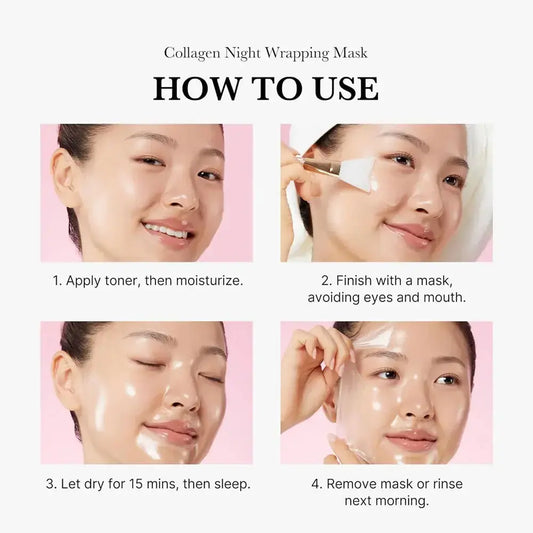 Collagen Night Wrapping Mask

HOW TO USE

1. Apply toner, then moisturize.

2. Finish with a mask, avoiding eyes and mouth.

3. Let dry for 15 mins, then sleep.

4. Remove mask or rinse next morning.